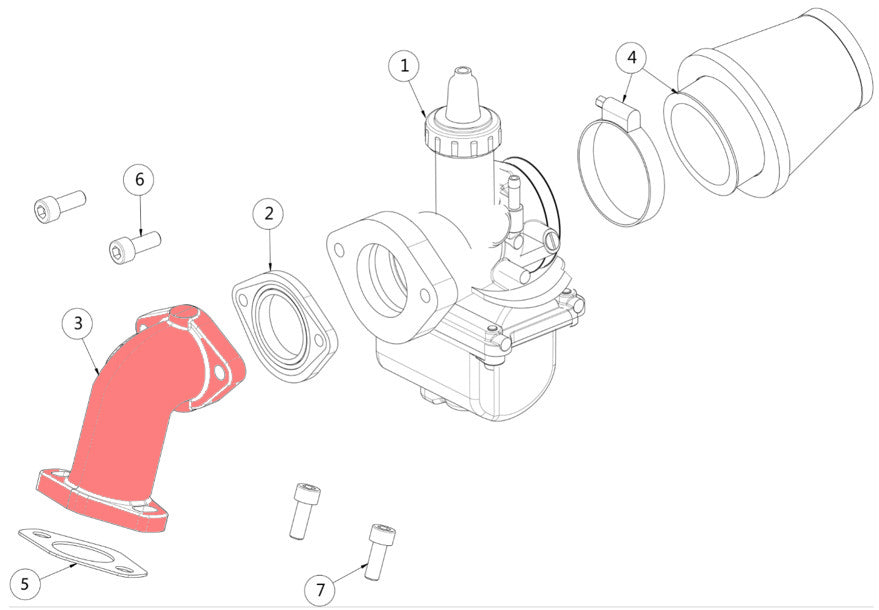 1
4
6
2
3
5
7