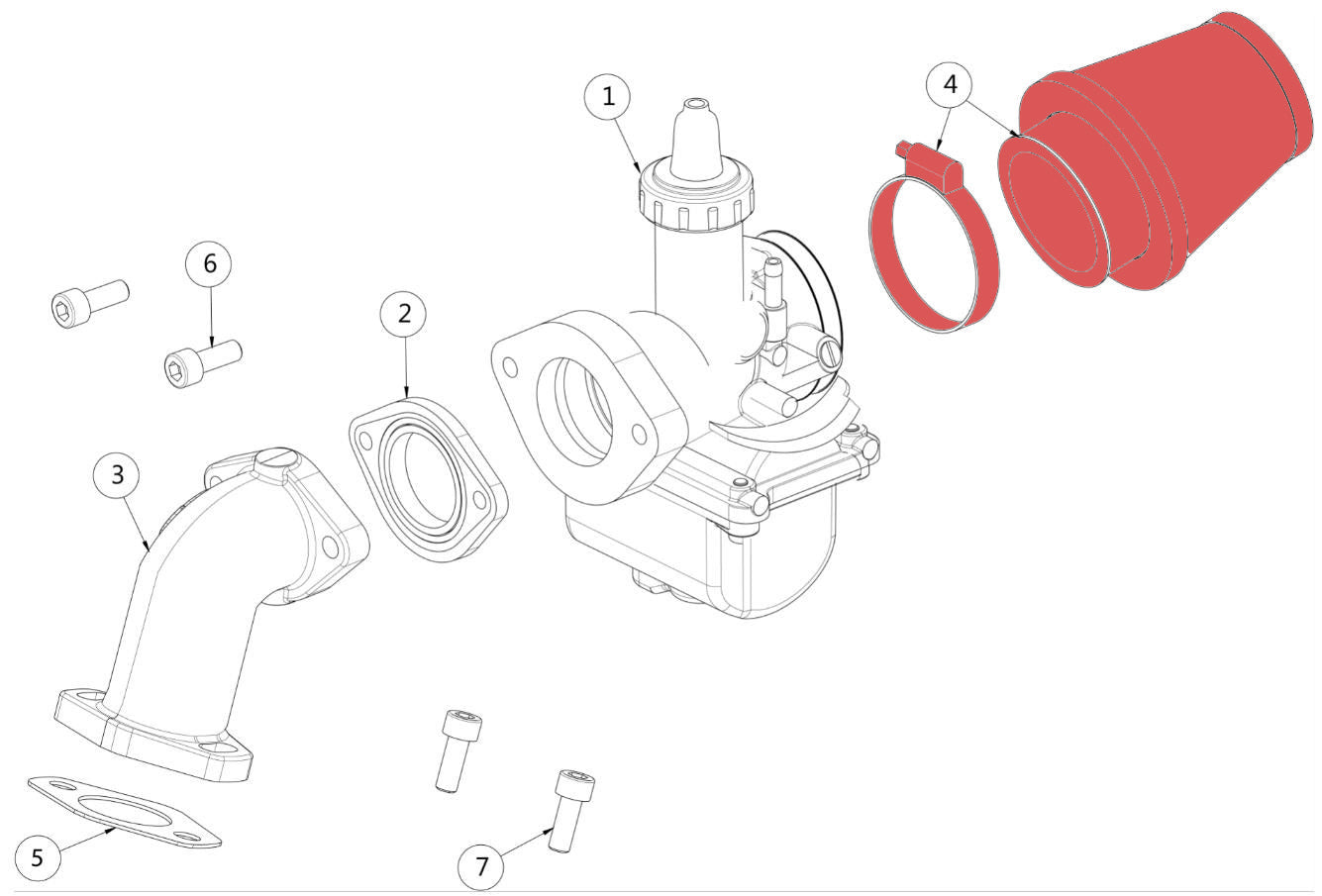 1
4
6
2
3
5
7