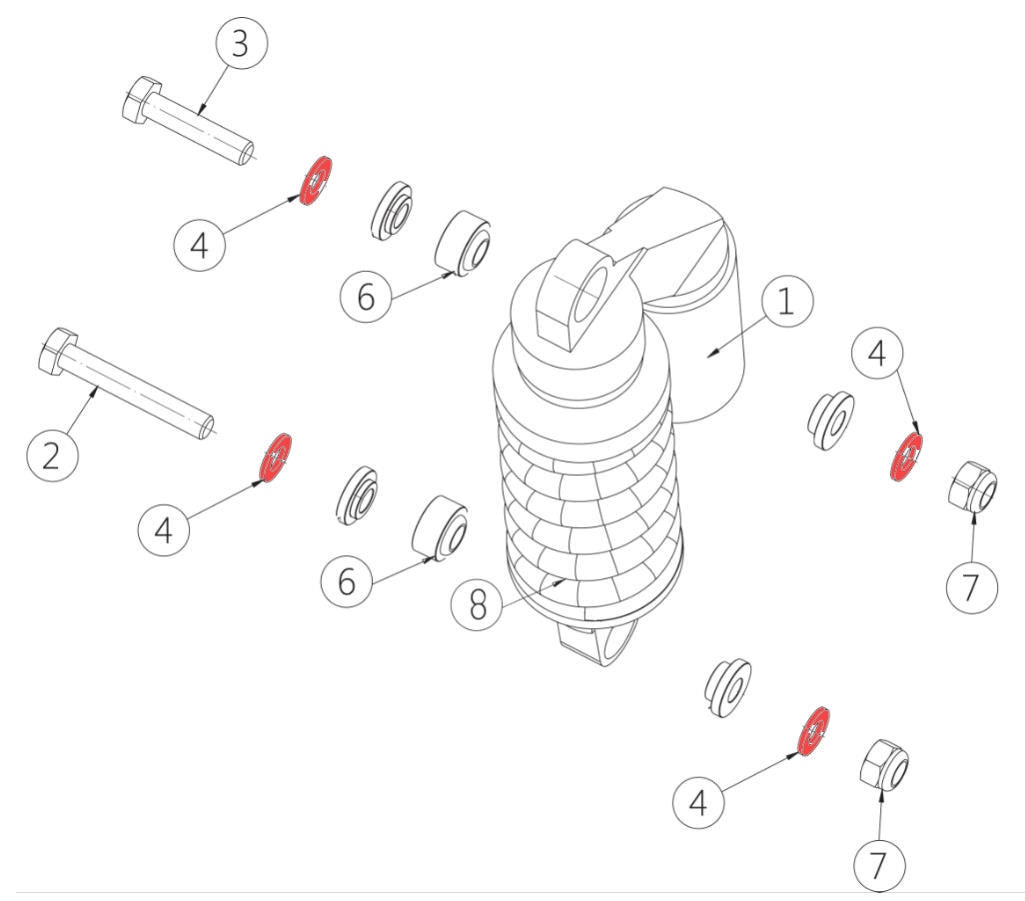 3
4
6
1
4
2
4
6
8
7
4
7