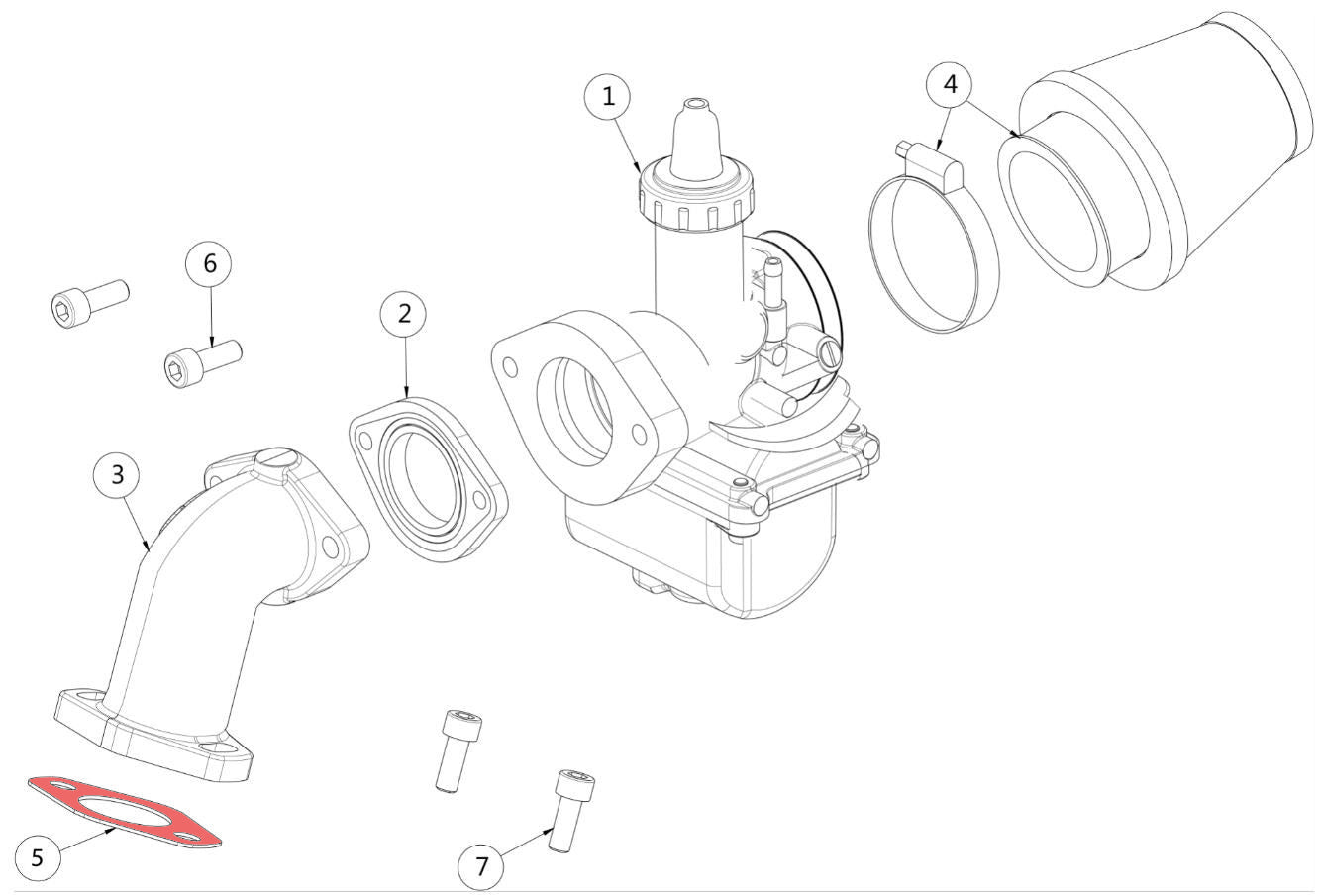 1
4
6
2
3
5
7