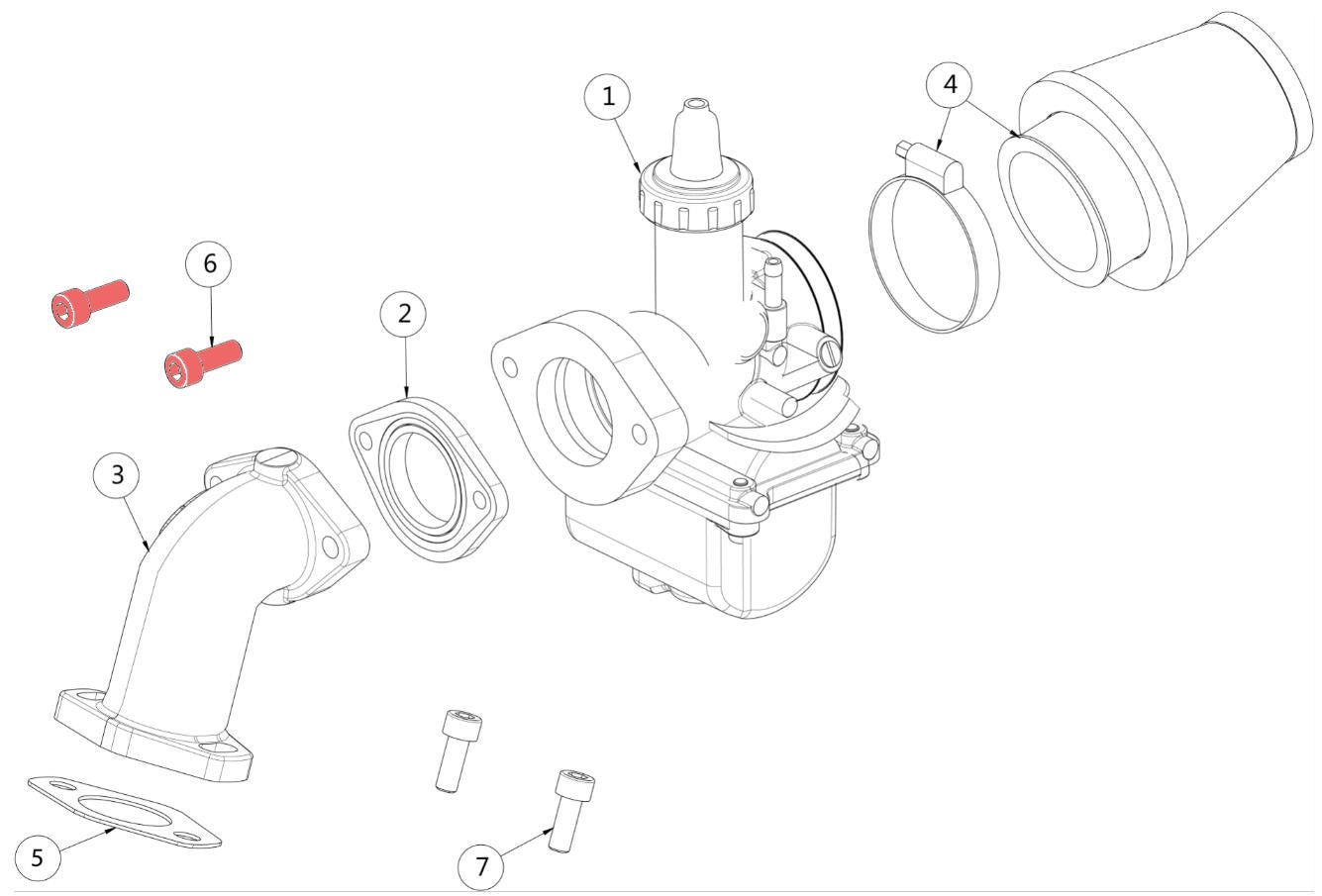 1
4
6
2
3
5
7