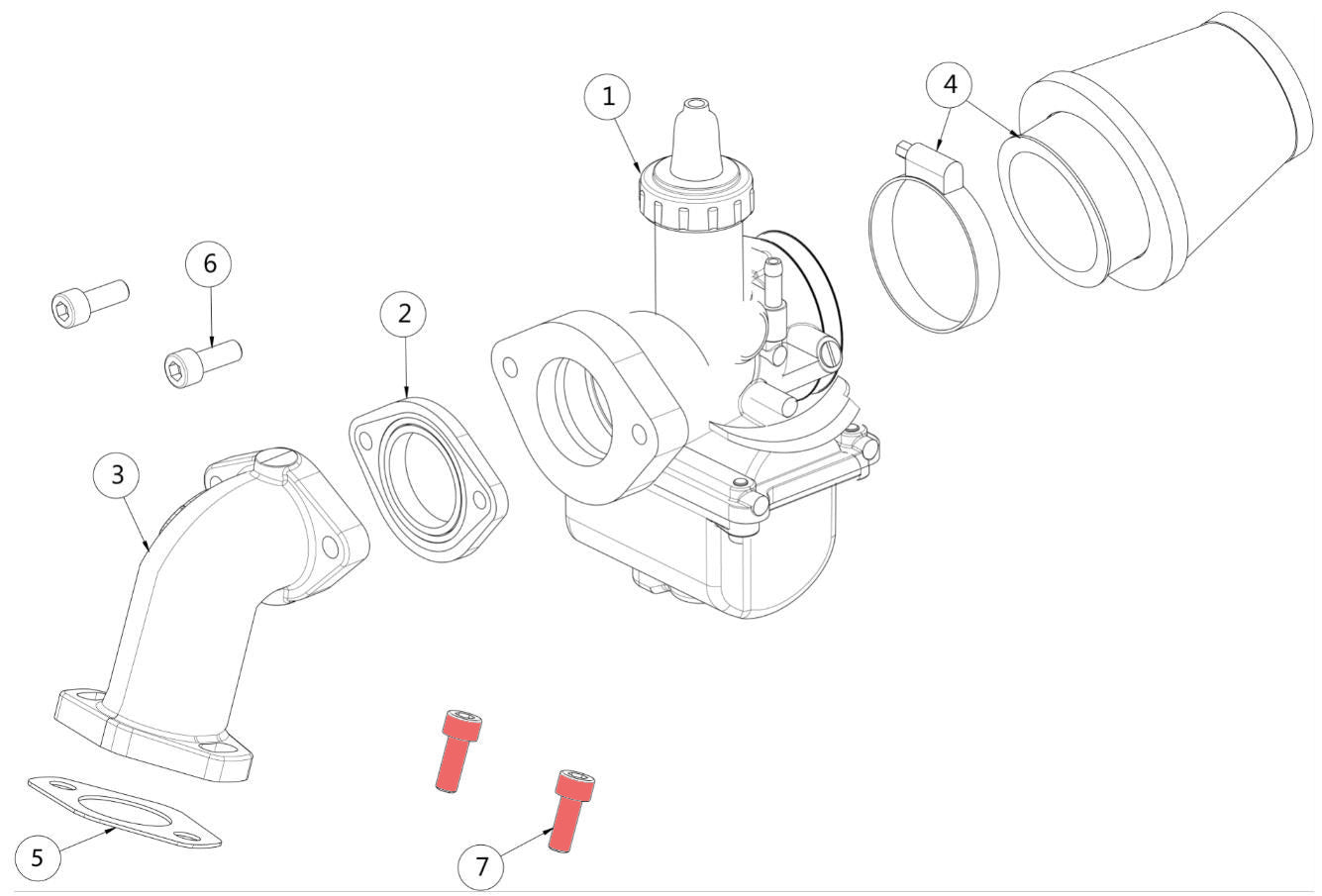 1
4
6
2
3
5
7