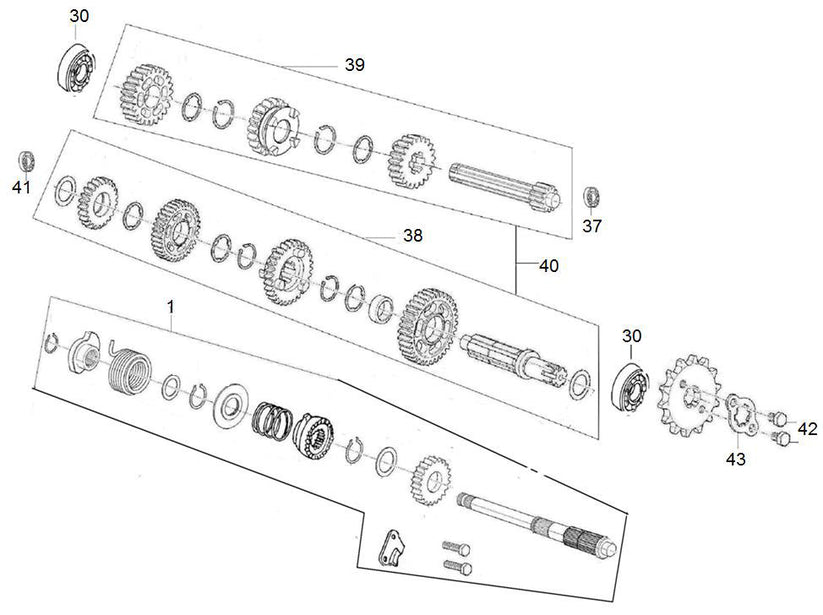 30
39
41
37
38
40
1
30
42
43