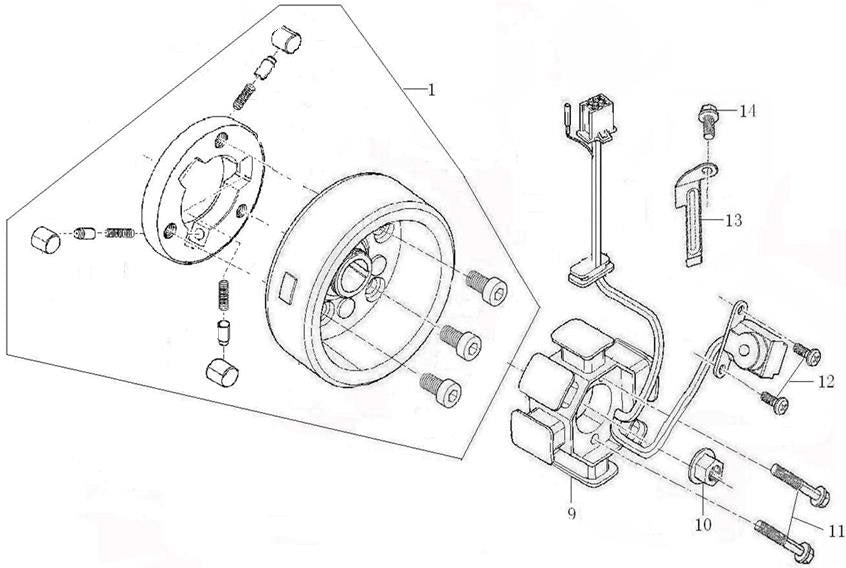 1
14
13
12
9
10
11