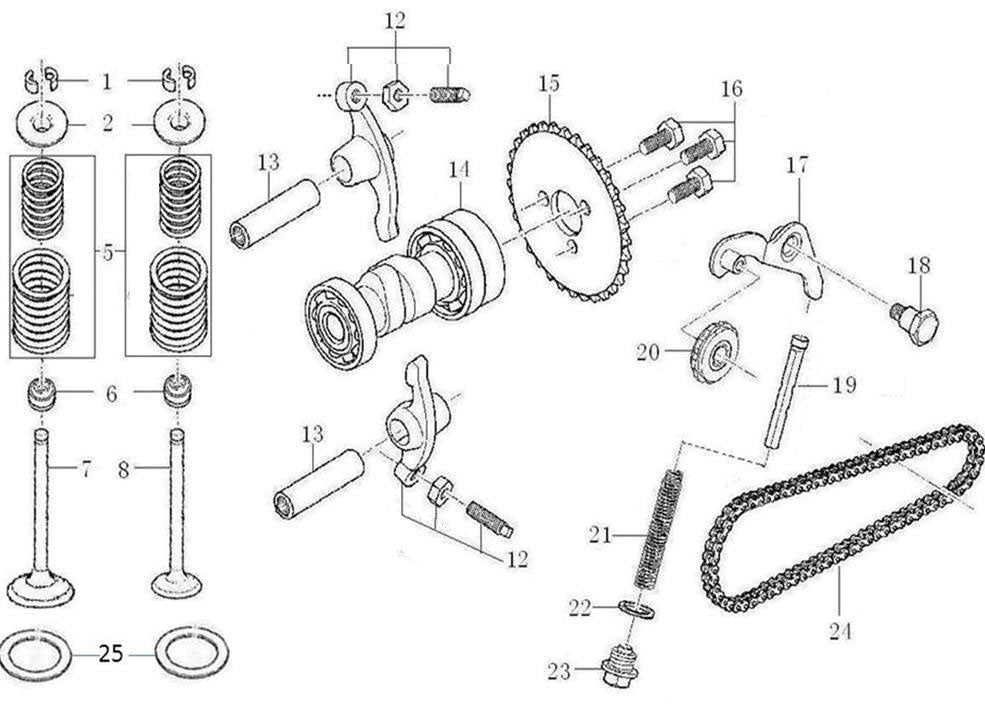 1
2
5
6
7
8
25
12
13
14
15
16
17
18
20
19
13
12
21
22
23
24