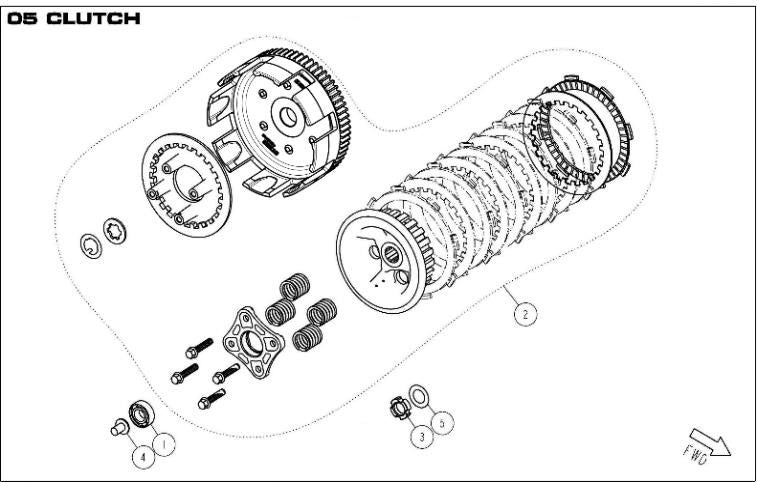 05 CLUTCH

2

1

4

3

5

FWD