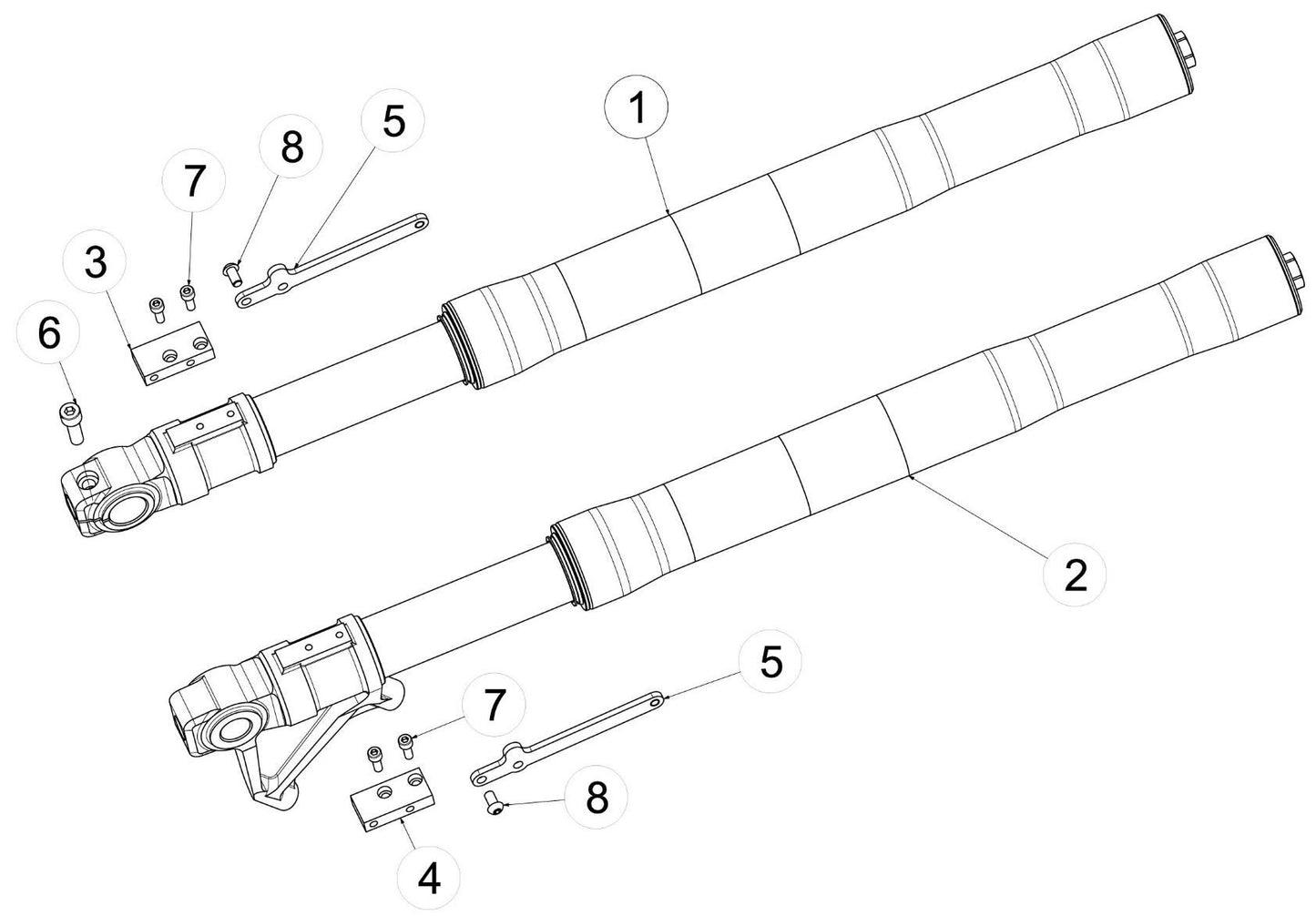 1
8
5
7
3
6
2
5
7
8
4