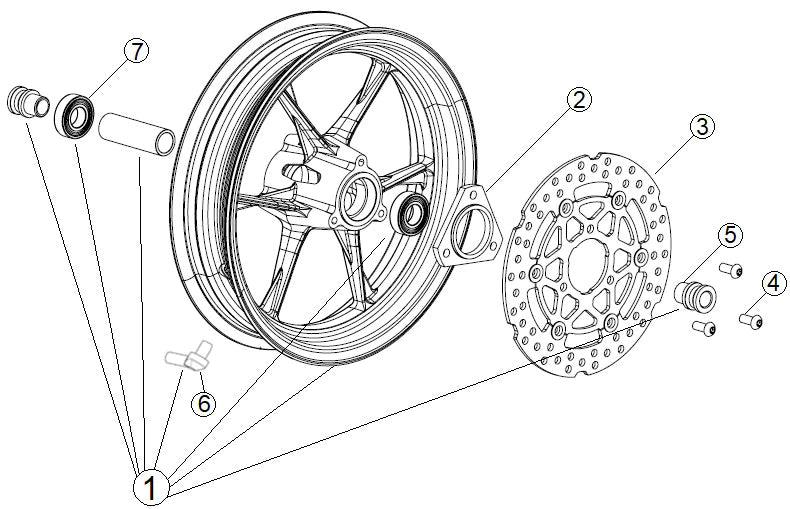 7
2
3
5
4
6
1