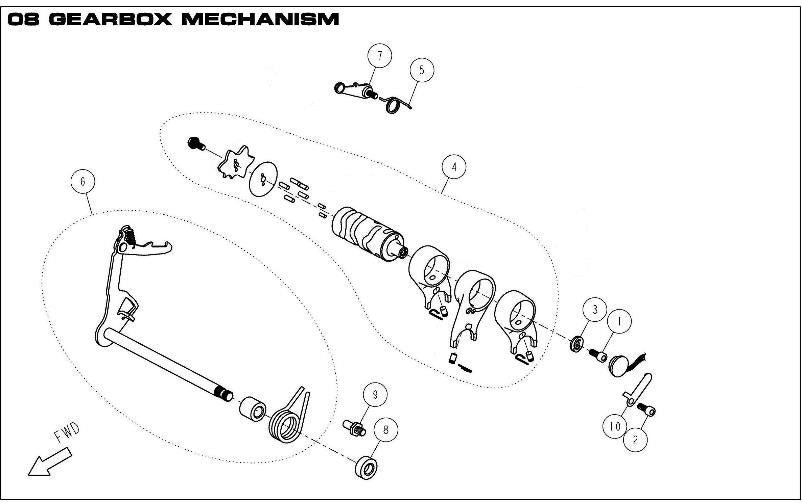 08 GEARBOX MECHANISM

7
5
4
6
3
1
9
8
10
2
FWD