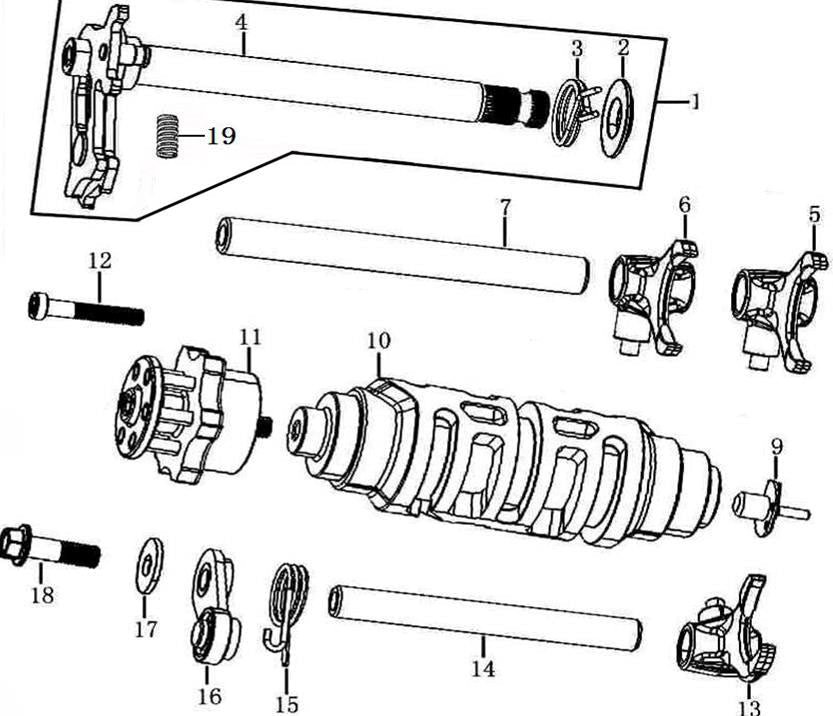 4
3
2
1
19
7
6
5
12
11
10
9
18
17
16
15
14
13