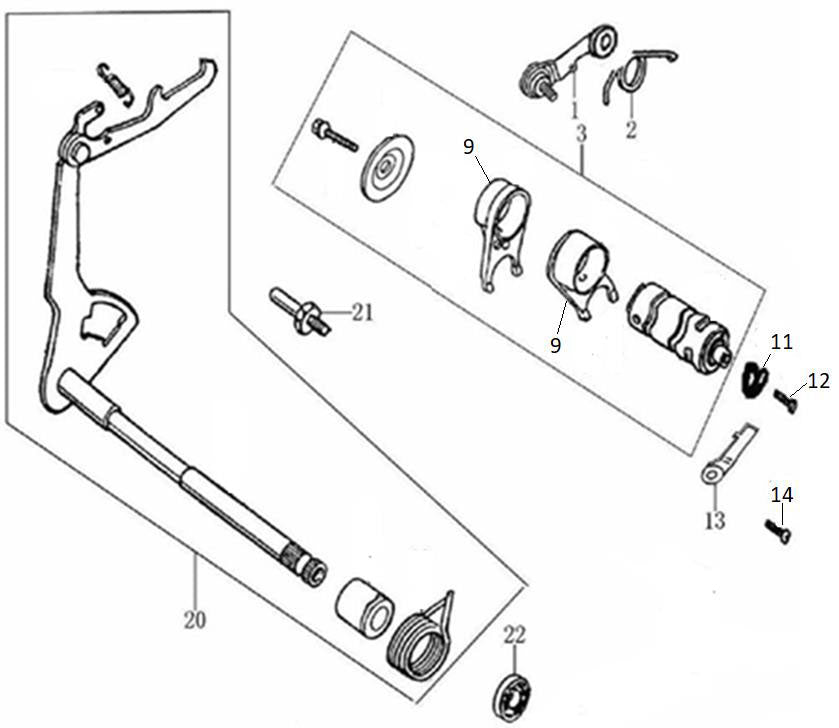 1
2
3
9
9
21
11
12
13
14
20
22