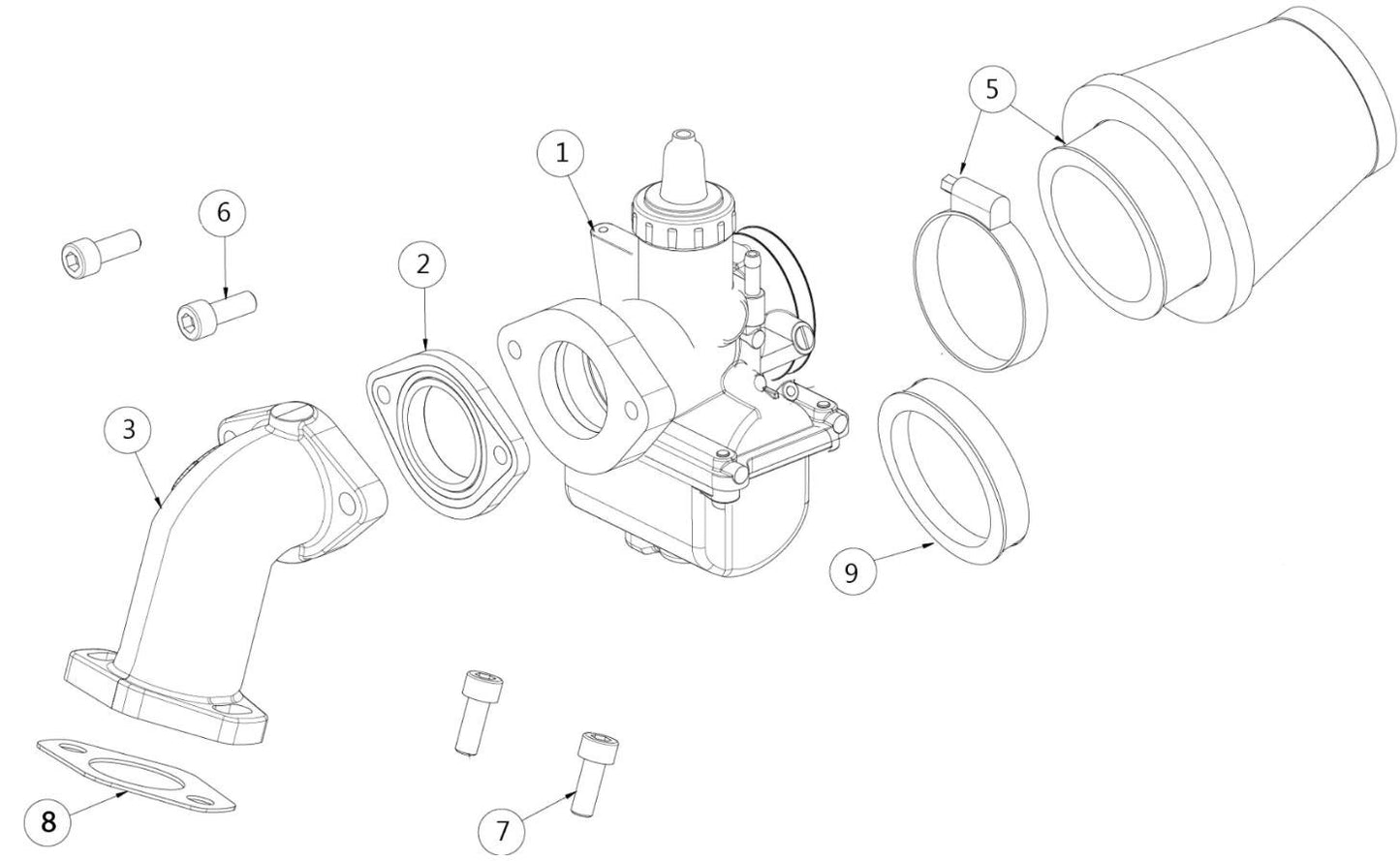 5
1
6
2
3
9
8
7