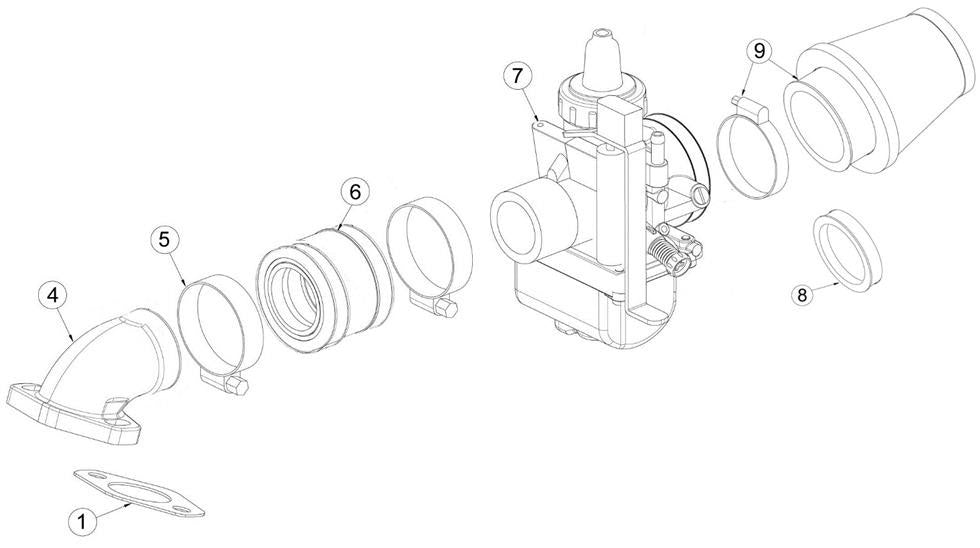 7
9
6
5
4
8
1