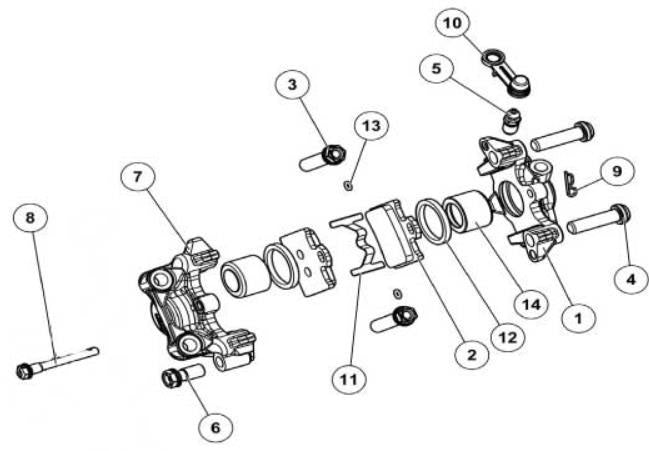 10
5
3
13
9
7
8
4
14
1
12
2
11
6