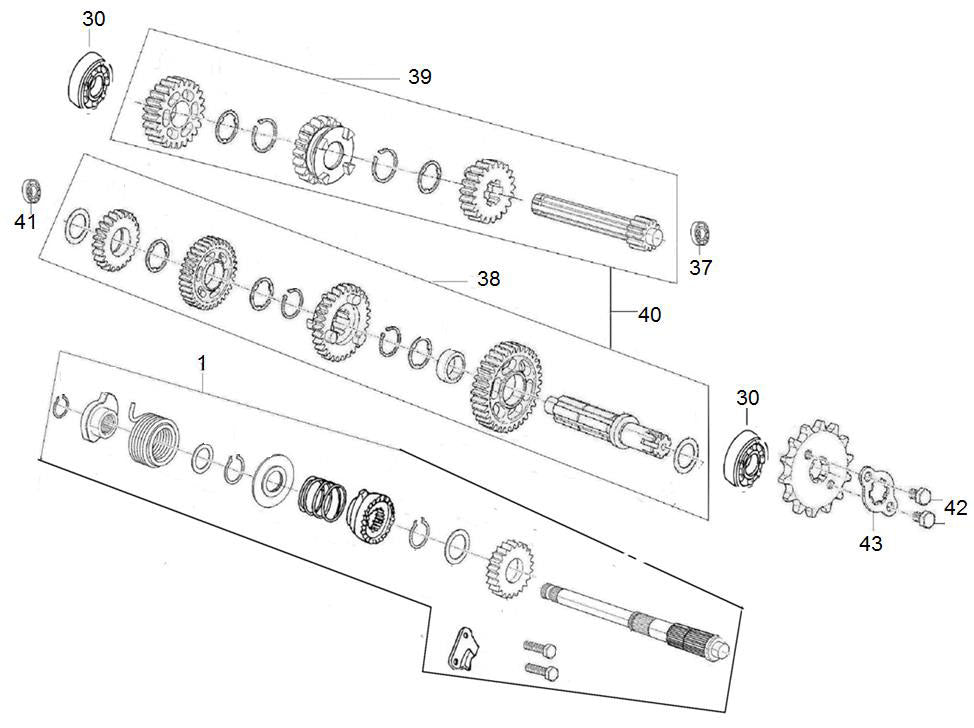 30
39
41
37
38
40
1
30
42
43