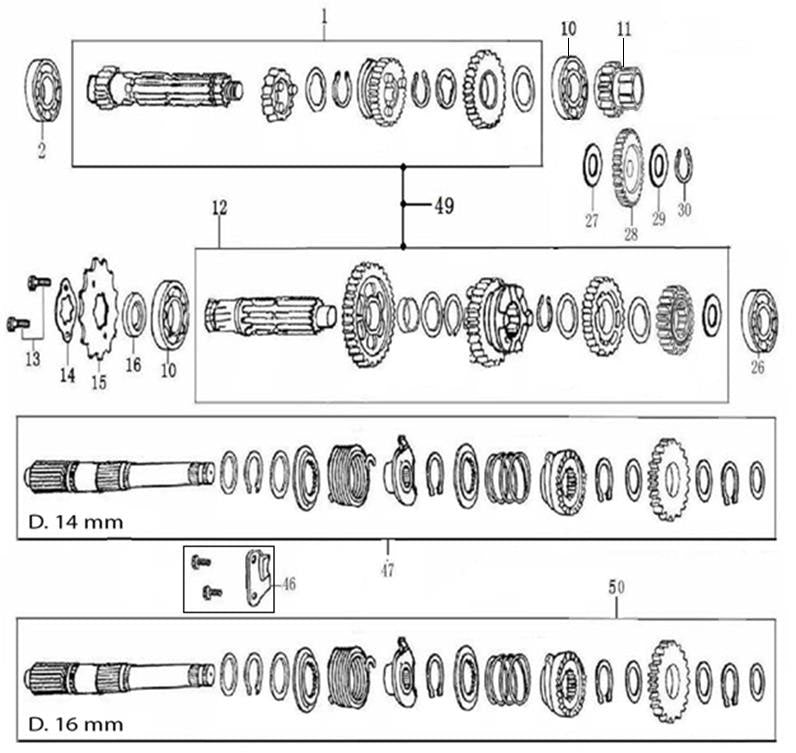 1
10
11
2
27
28
29
30
49
12
13
14
15
16
10
26
D. 14 mm
47
46
50
D. 16 mm