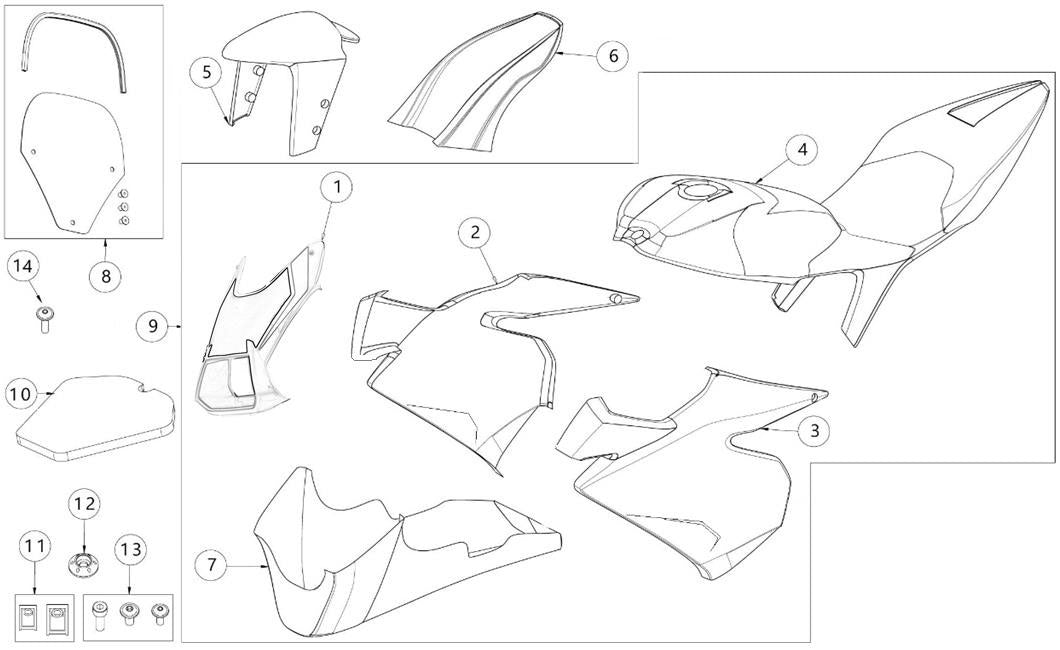 5
6
4
1
2
8
14
9
10
3
12
11
13
7