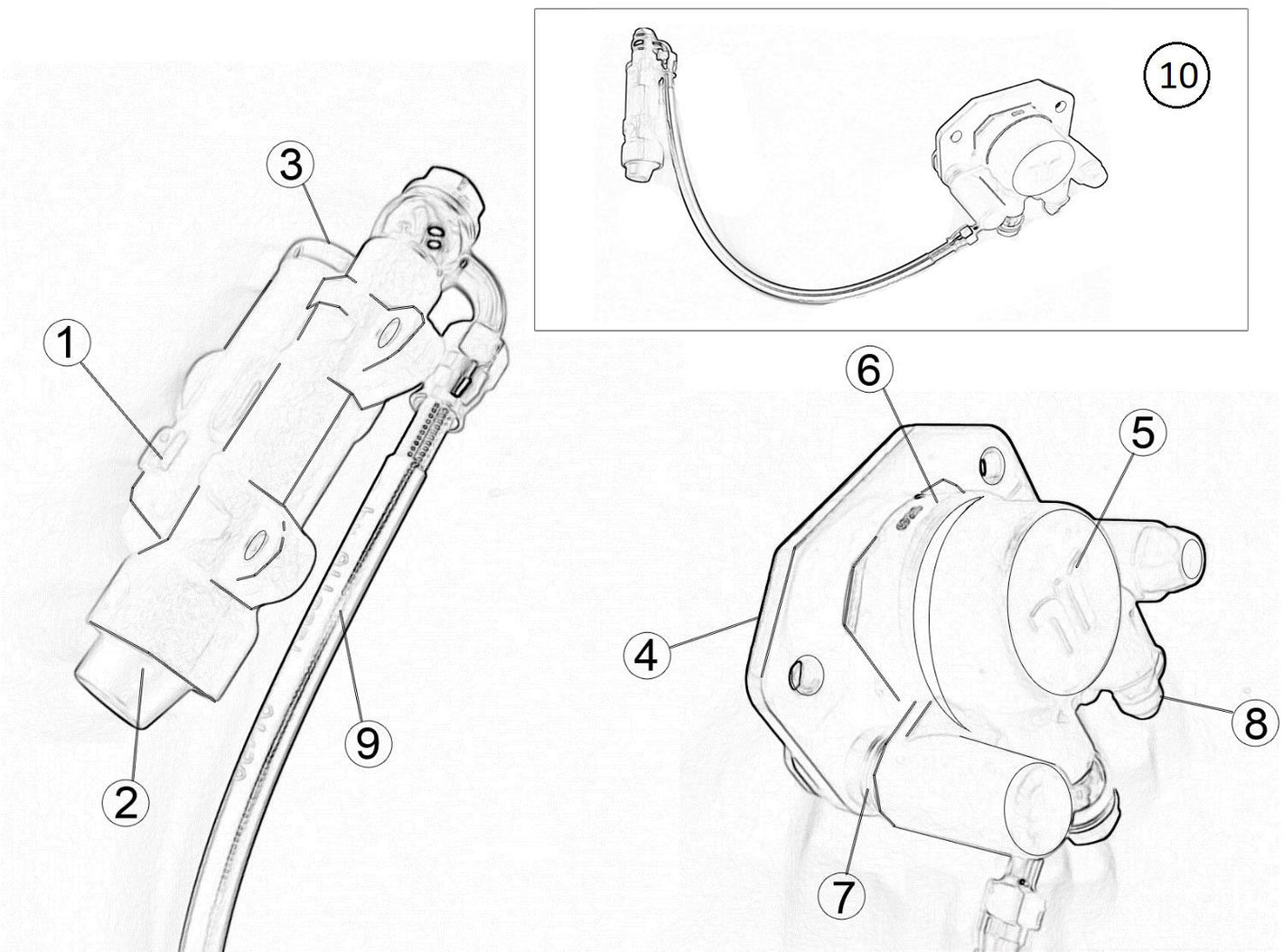 10

3

1

6

5

4

8

9

2

7